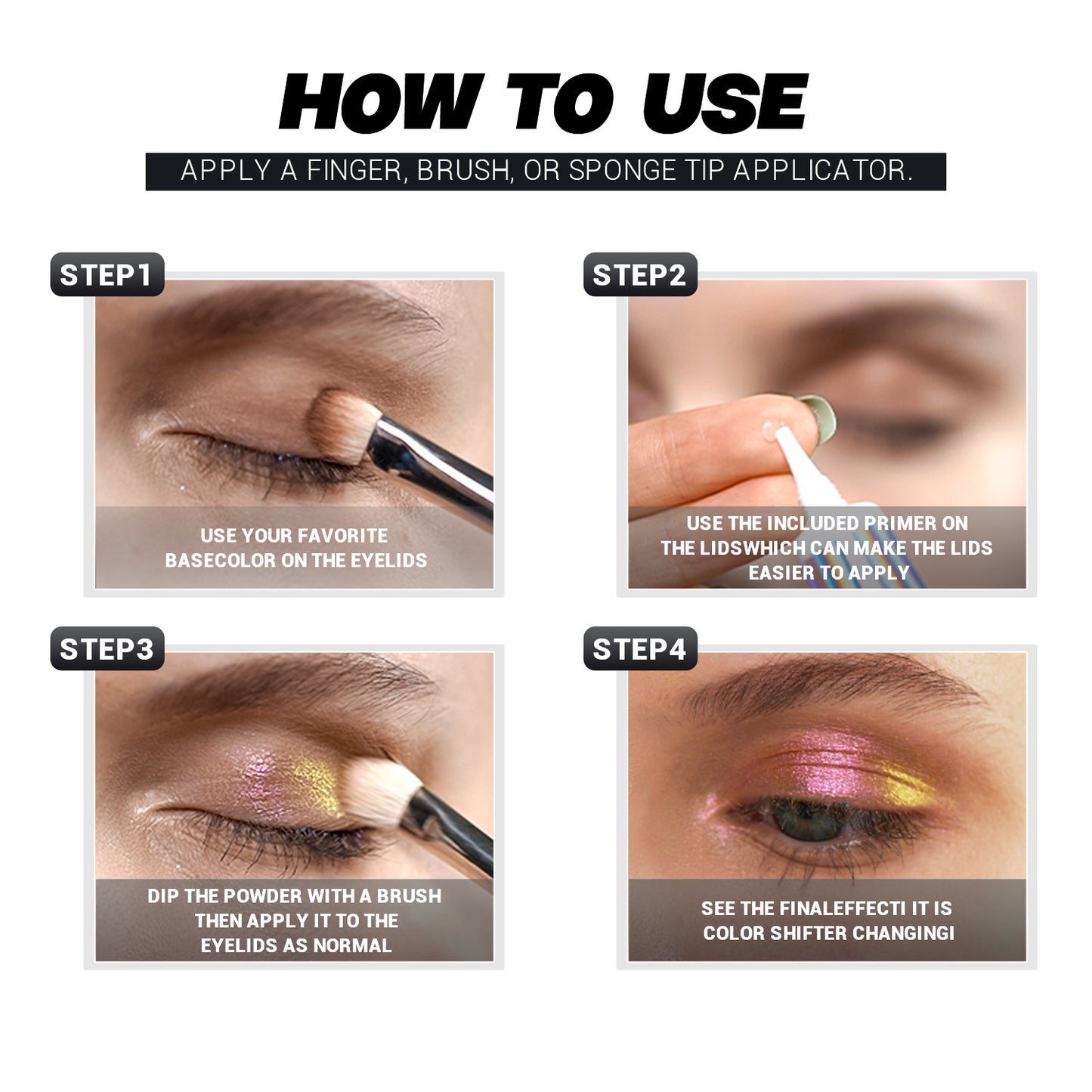 HOW TO USE

APPLY A FINGER, BRUSH, OR SPONGE TIP APPLICATOR.

STEP1

USE YOUR FAVORITE BASECOLOR ON THE EYELIDS

STEP2

USE THE INCLUDED PRIMER ON THE LIDSWHICH CAN MAKE THE LIDS EASIER TO APPLY

STEP3

DIP THE POWDER WITH A BRUSH THEN APPLY IT TO THE EYELIDS AS NORMAL

STEP4

SEE THE FINALEFFECTI IT IS COLOR SHIFTER CHANGINGI