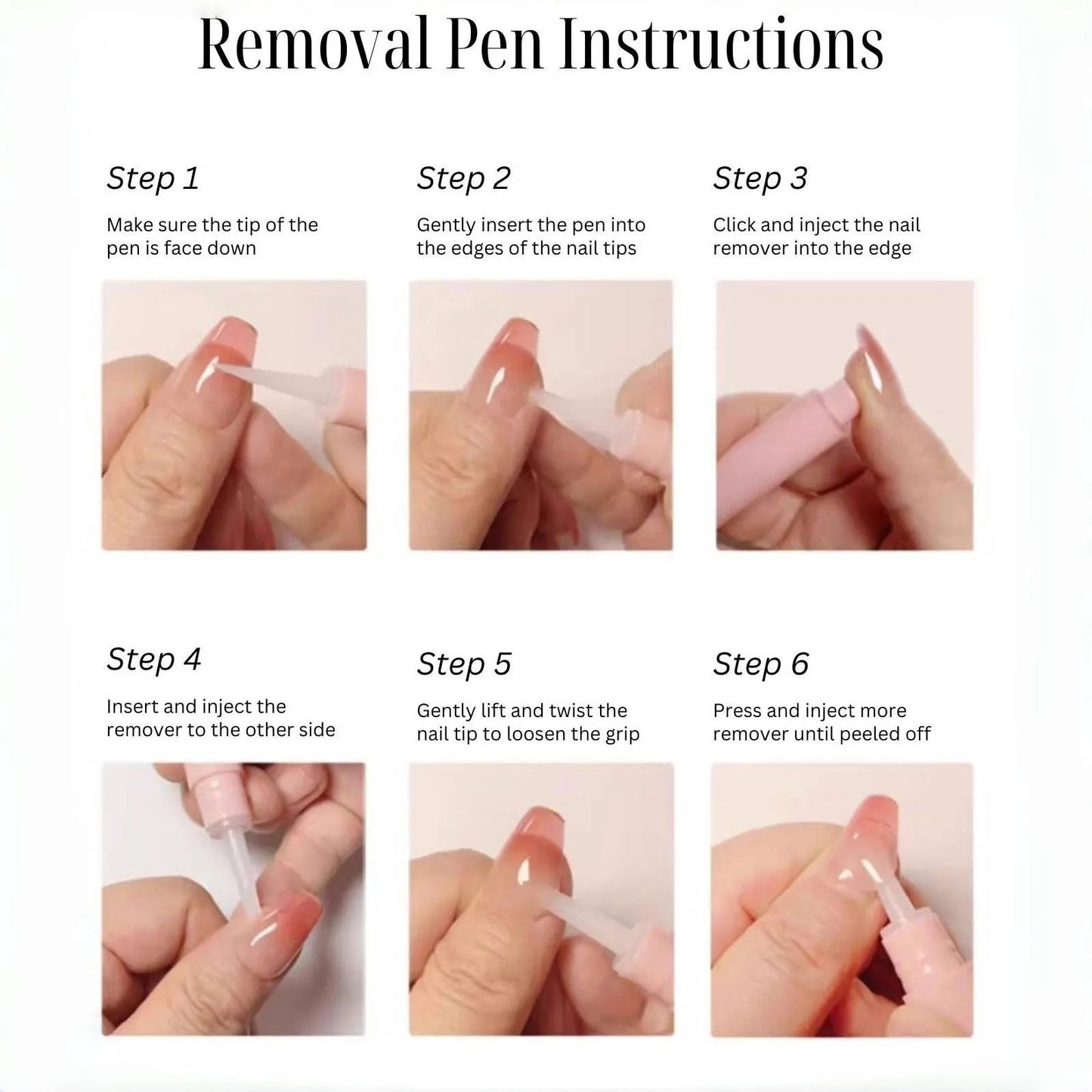 Removal Pen Instructions

Step 1

Make sure the tip of the pen is face down

Step 2

Gently insert the pen into the edges of the nail tips

Step 3

Click and inject the nail remover into the edge

Step 4

Insert and inject the remover to the other side

Step 5

Gently lift and twist the nail tip to loosen the grip

Step 6

Press and inject more remover until peeled off